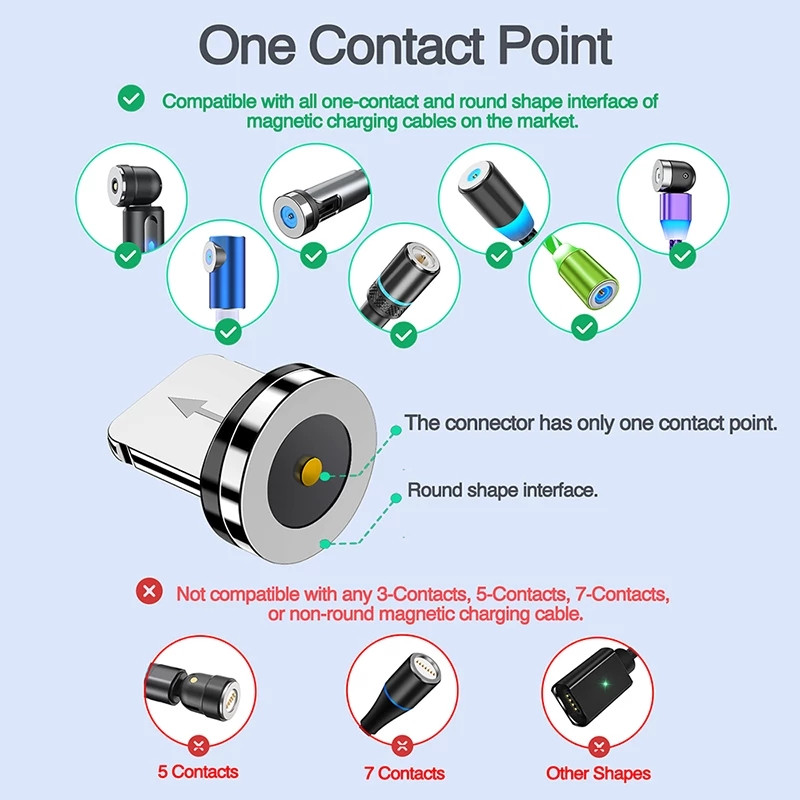 One Contact Point

Compatible with all one-contact and round shape interface of magnetic charging cables on the market.

The connector has only one contact point.

Round shape interface.

Not compatible with any 3-Contacts, 5-Contacts, 7-Contacts, or non-round magnetic charging cable.

5 Contacts

7 Contacts

Other Shapes