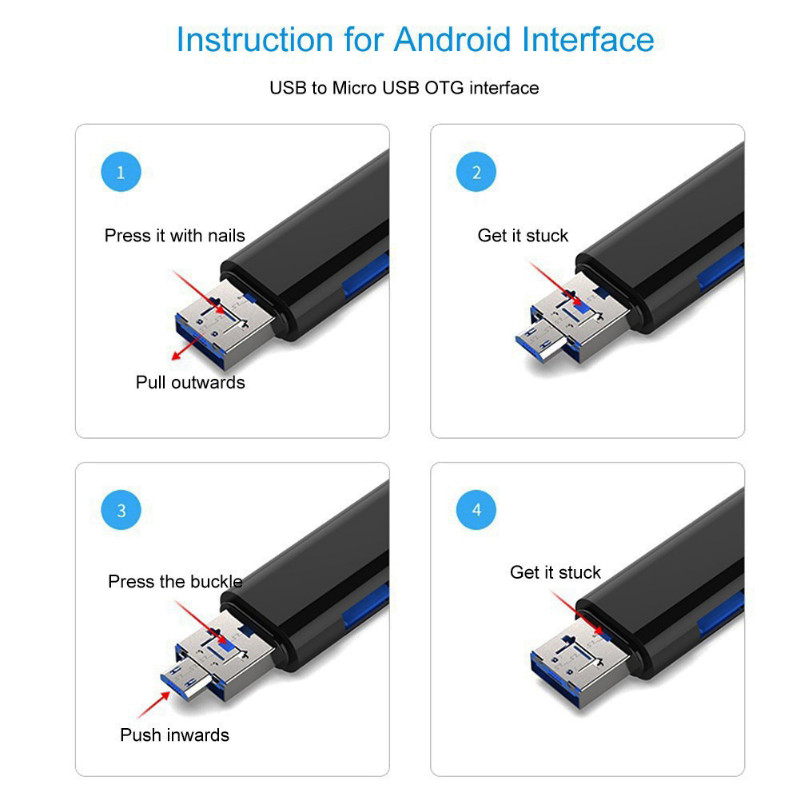 Instruction for Android Interface

USB to Micro USB OTG interface

1

Press it with nails

Pull outwards

2

Get it stuck

3

Press the buckle

Push inwards

4

Get it stuck