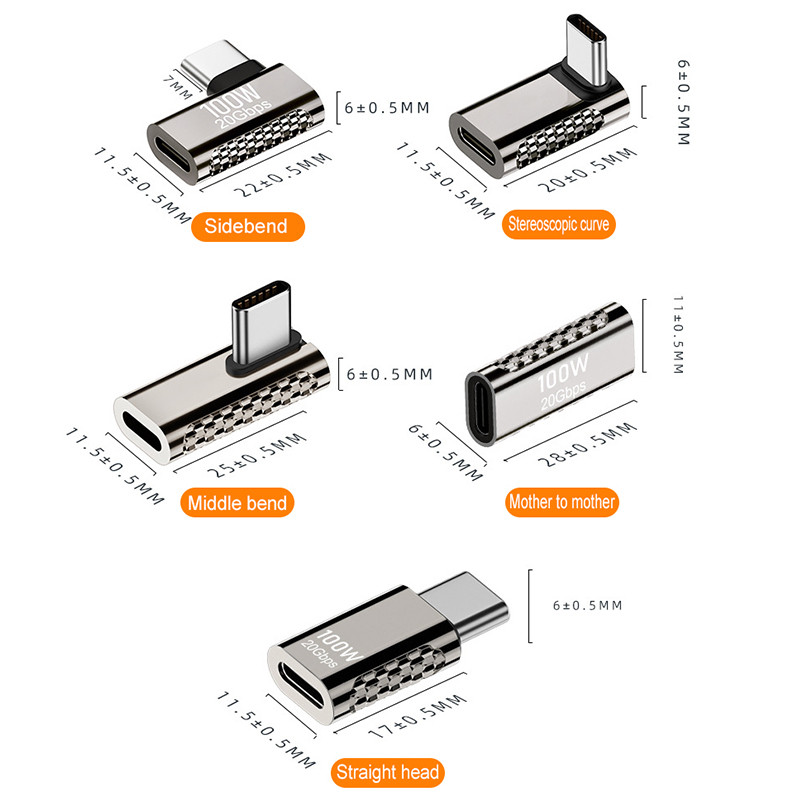 7MM
100W
20Gbps
6±0.5MM
11.5±0.5MM
22±0.5MM
Sidebend

6±0.5MM
11.5±0.5MM
20±0.5MM
Stereoscopic curve

6±0.5MM
11.5±0.5MM
25±0.5MM
Middle bend

11±0.5MM
100W
20Gbps
6±0.5MM
28±0.5MM
Mother to mother

6±0.5MM
100W
20Gbps
11.5±0.5MM
17±0.5MM
Straight head