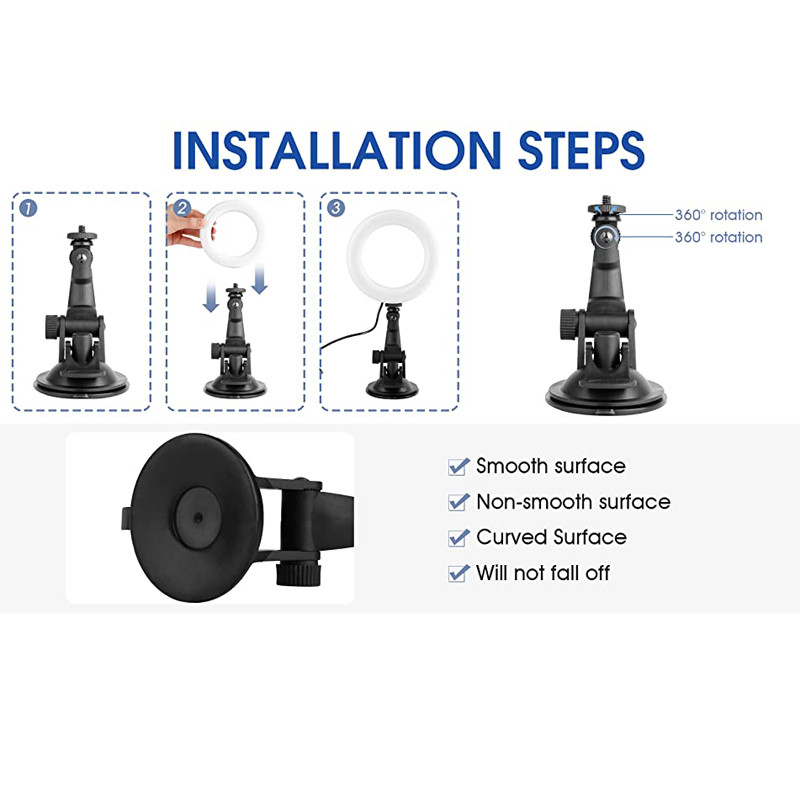 INSTALLATION STEPS

1

2

3

360° rotation
360° rotation

Smooth surface
Non-smooth surface
Curved Surface
Will not fall off