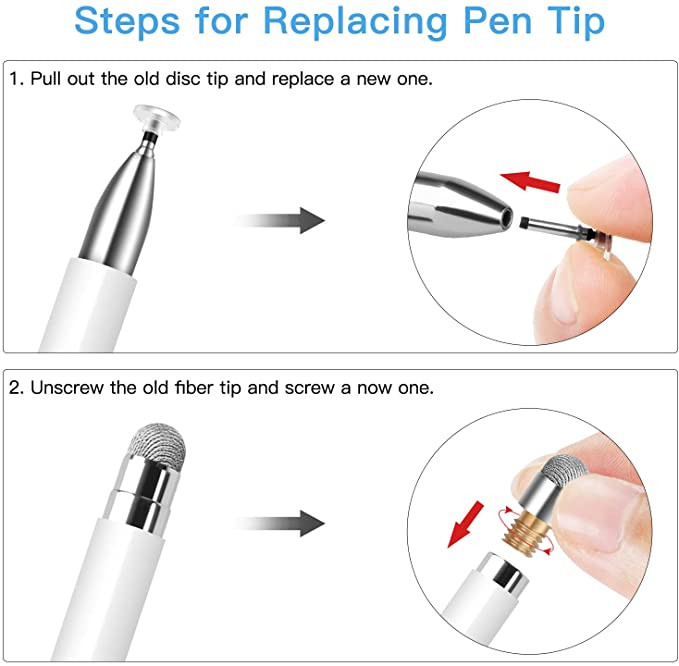 Steps for Replacing Pen Tip

1. Pull out the old disc tip and replace a new one.

2. Unscrew the old fiber tip and screw a now one.