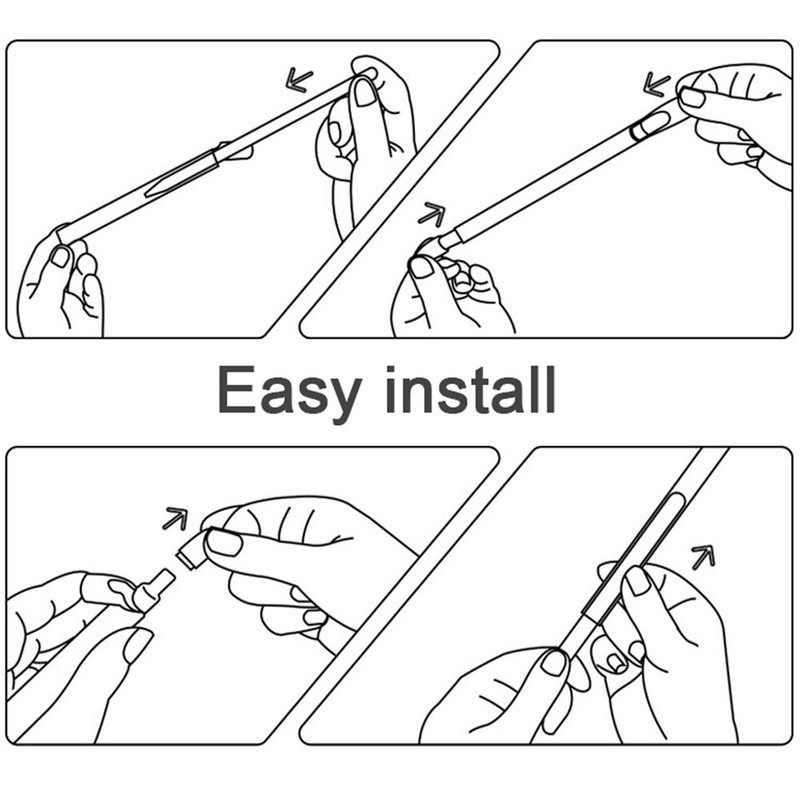 Easy install