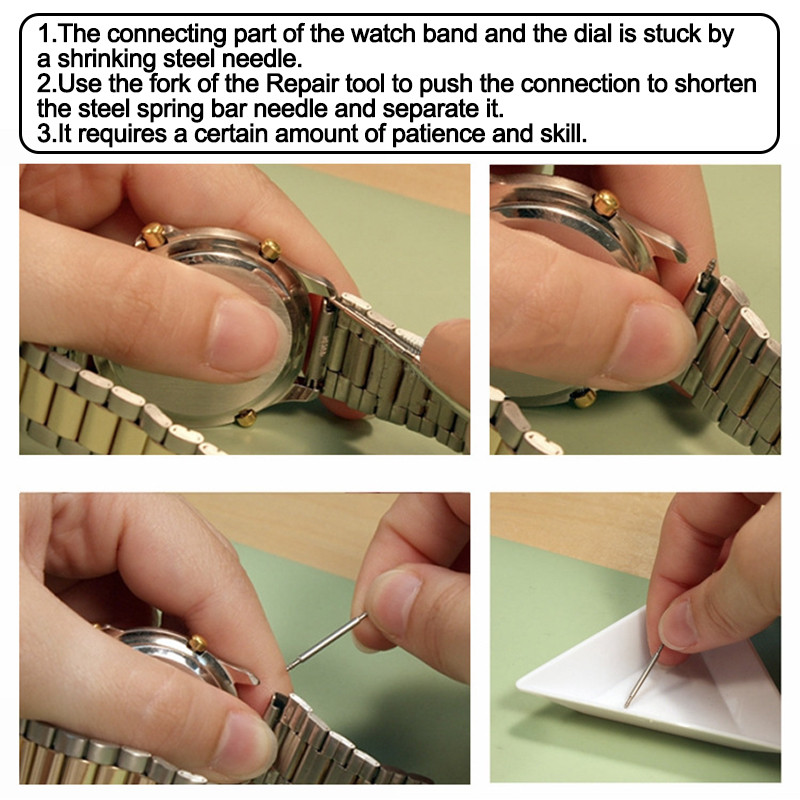 1.The connecting part of the watch band and the dial is stuck by a shrinking steel needle.
2.Use the fork of the Repair tool to push the connection to shorten the steel spring bar needle and separate it.
3.It requires a certain amount of patience and skill.