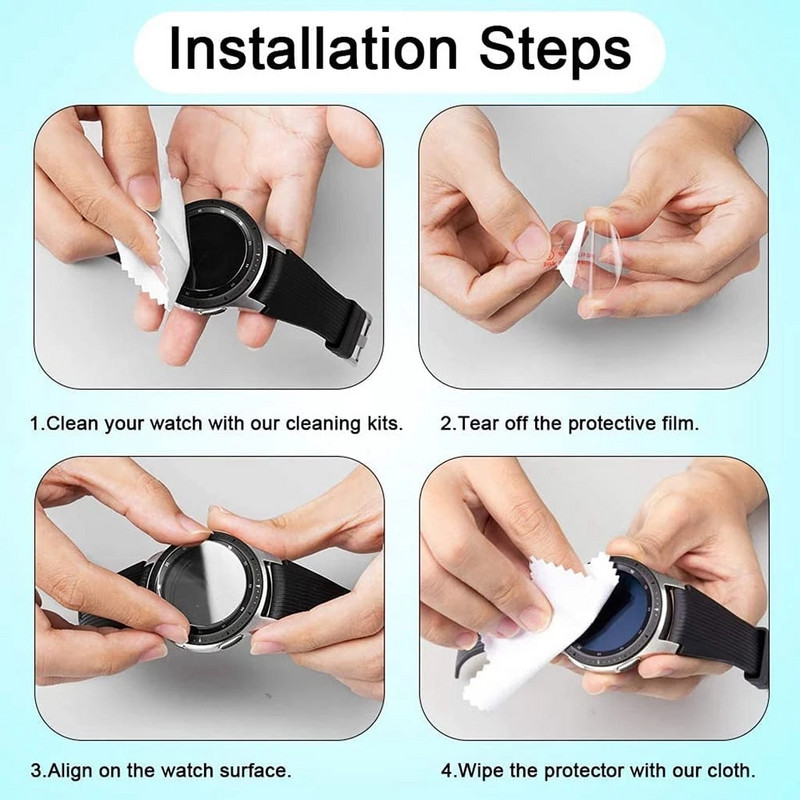 Installation Steps

1.Clean your watch with our cleaning kits.

2.Tear off the protective film.

3.Align on the watch surface.

4.Wipe the protector with our cloth.