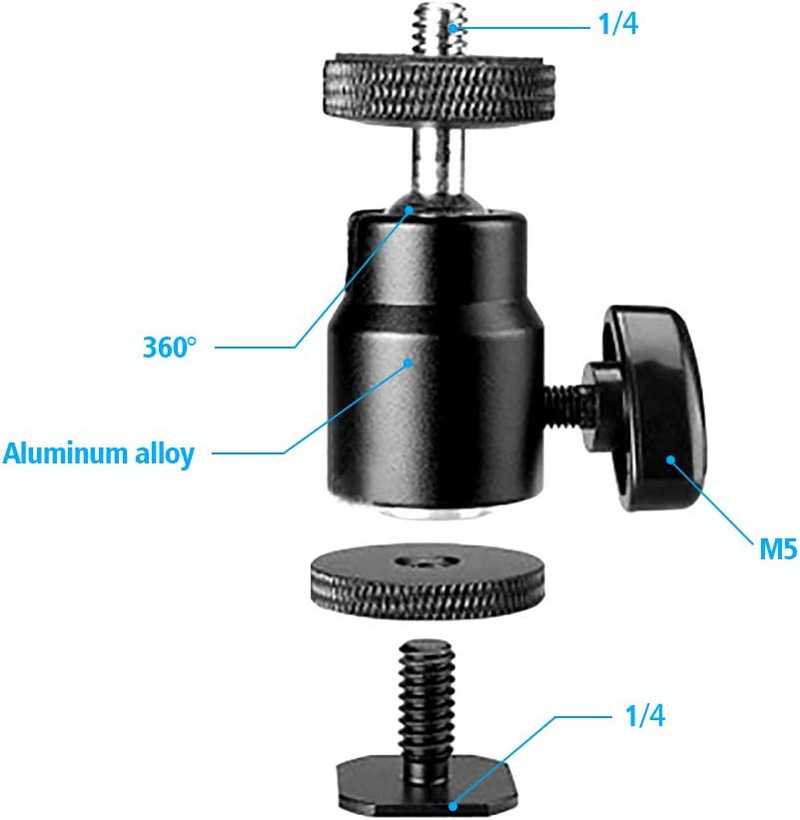 1/4

360°

Aluminum alloy

M5

1/4