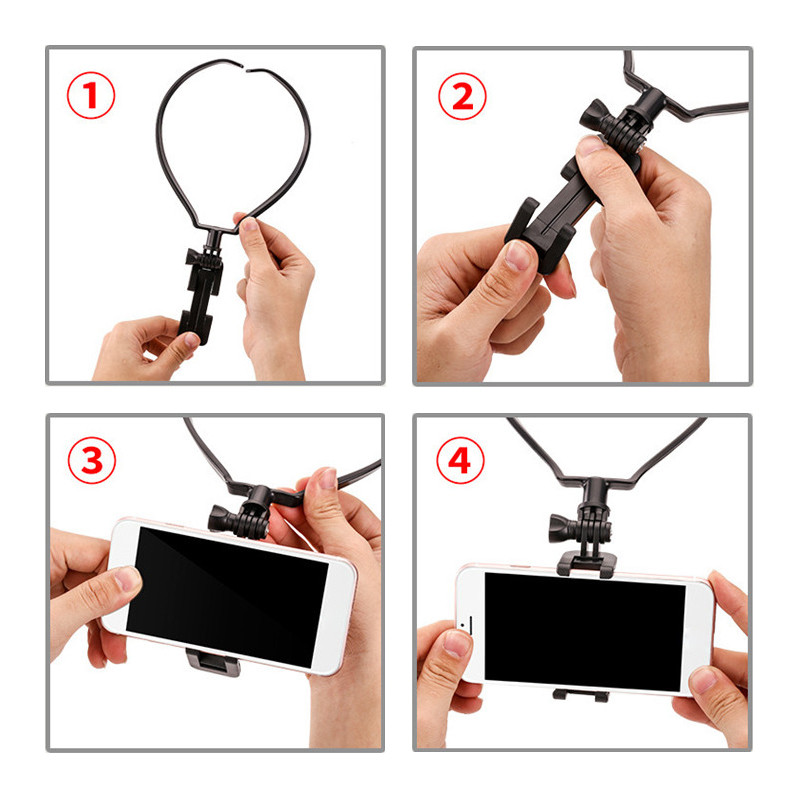 ①

②

③

④