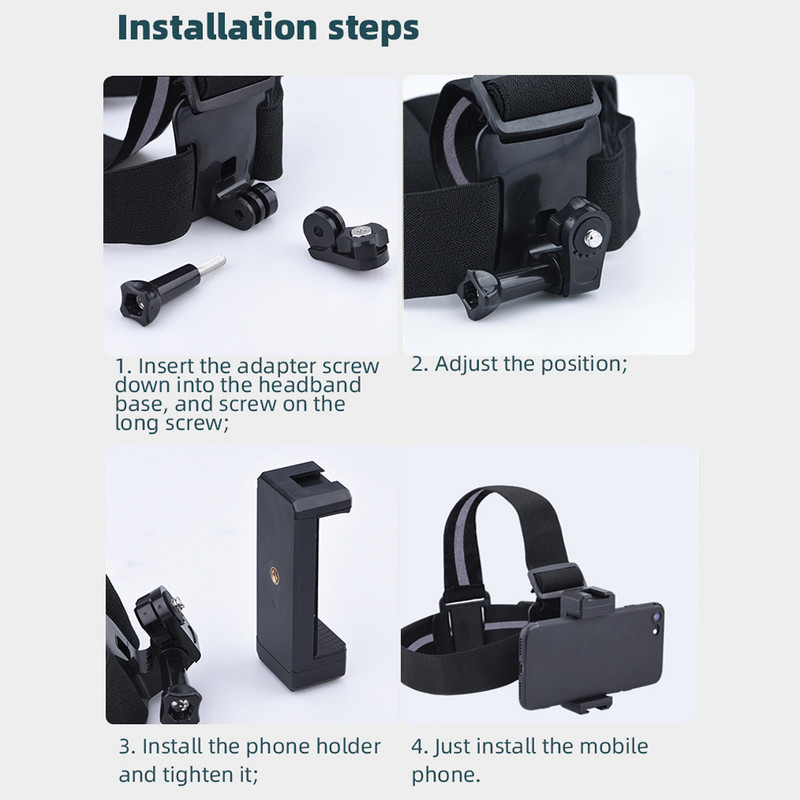 Installation steps

1. Insert the adapter screw down into the headband base, and screw on the long screw;

2. Adjust the position;

3. Install the phone holder and tighten it;

4. Just install the mobile phone.