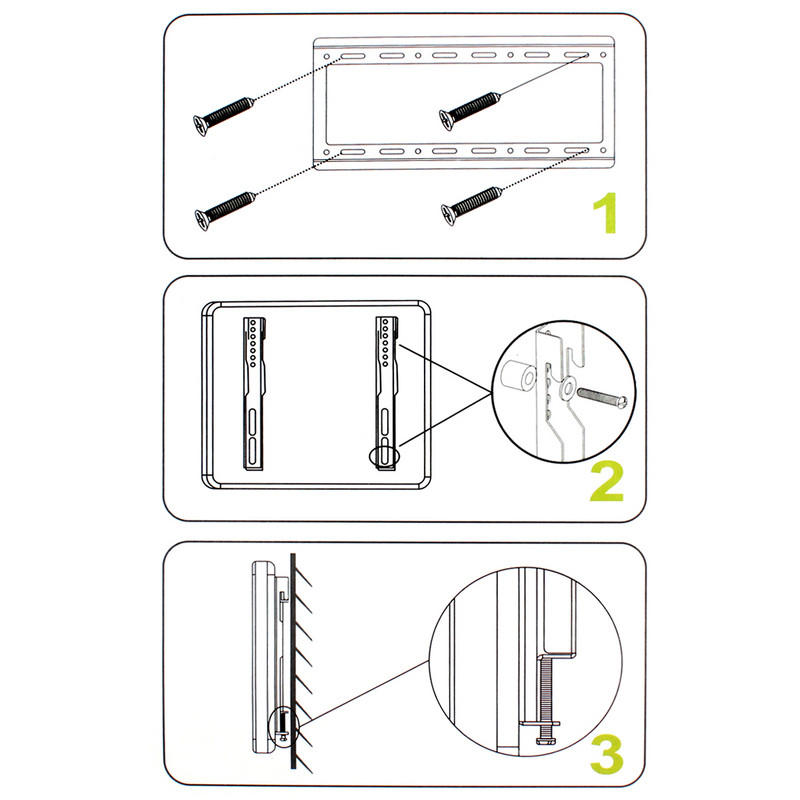 1

2

3