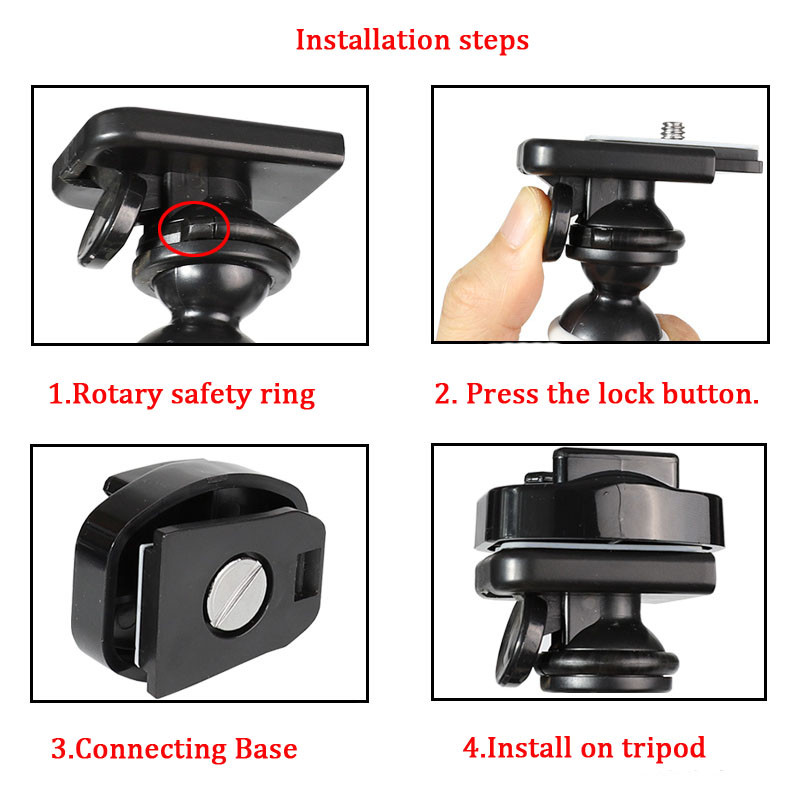 Installation steps

1.Rotary safety ring

2. Press the lock button.

3.Connecting Base

4.Install on tripod