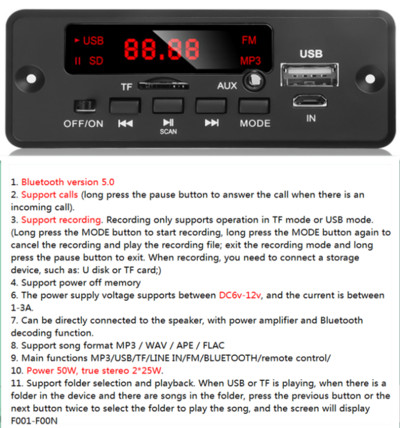 USB
SD
88.88
FM
MP3
USB
TF
AUX
OFF/ON
SCAN
MODE
IN

1. Bluetooth version 5.0
2. Support calls (long press the pause button to answer the call when there is an incoming call).
3. Support recording. Recording only supports operation in TF mode or USB mode. (Long press the MODE button to start recording, long press the MODE button again to cancel the recording and play the recording file; exit the recording mode and long press the pause button to exit. When recording, you need to connect a storage device, such as: U disk or TF card;)
4. Support power off memory
6. The power supply voltage supports between DC6v-12v, and the current is between 1-3A.
7. Can be directly connected to the speaker, with power amplifier and Bluetooth decoding function.
8. Support song format MP3 / WAV / APE / FLAC
9. Main functions MP3/USB/TF/LINE IN/FM/BLUETOOTH/remote control/
10. Power 50W, true stereo 2*25W.
11. Support folder selection and playback. When USB or TF is playing, when there is a folder in the device and there are songs in the folder, press the previous button or the next button twice to select the folder to play the song, and the screen will display F001-F00N