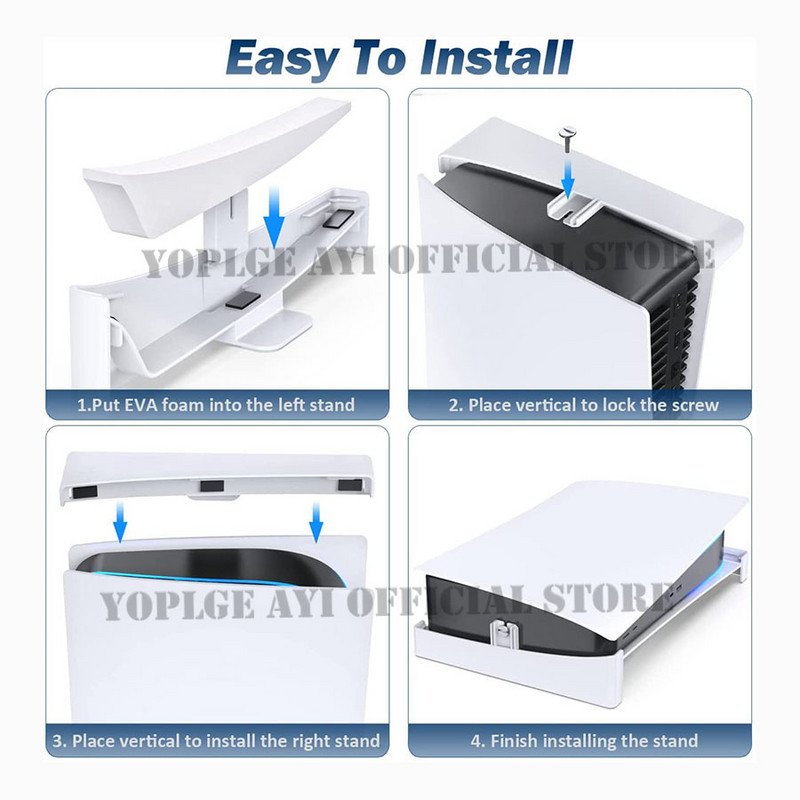 Easy To Install

YOPLGE AYI OFFICIAL STORE

1.Put EVA foam into the left stand

2. Place vertical to lock the screw

YOPLGE AYI OFFICIAL STORE

3. Place vertical to install the right stand

4. Finish installing the stand