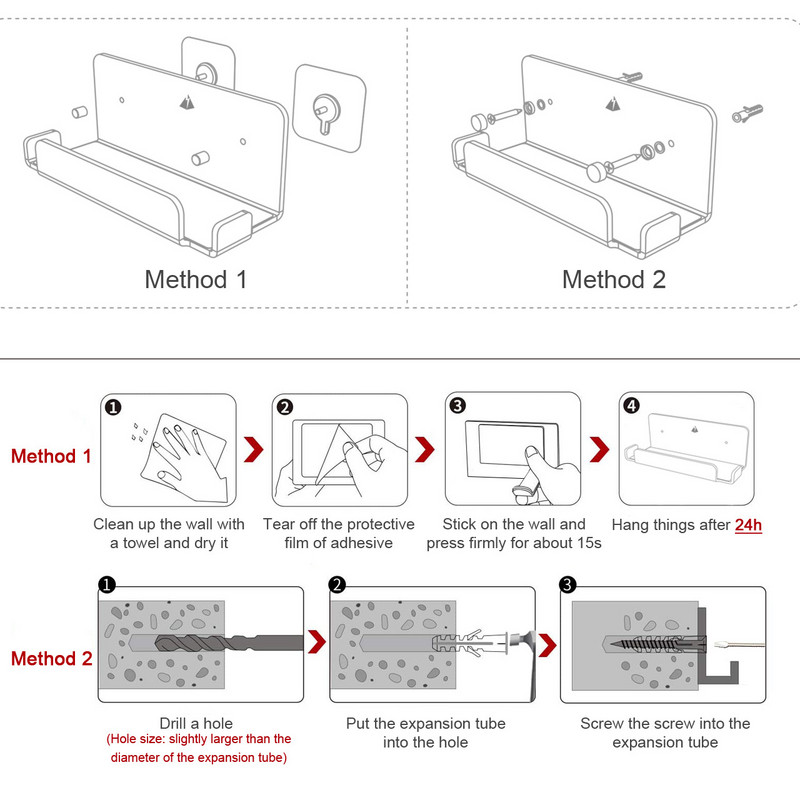 Method 1

Method 2

Method 1

1
Clean up the wall with a towel and dry it

2
Tear off the protective film of adhesive

3
Stick on the wall and press firmly for about 15s

4
Hang things after 24h

Method 2

1
Drill a hole
(Hole size: slightly larger than the diameter of the expansion tube)

2
Put the expansion tube into the hole

3
Screw the screw into the expansion tube