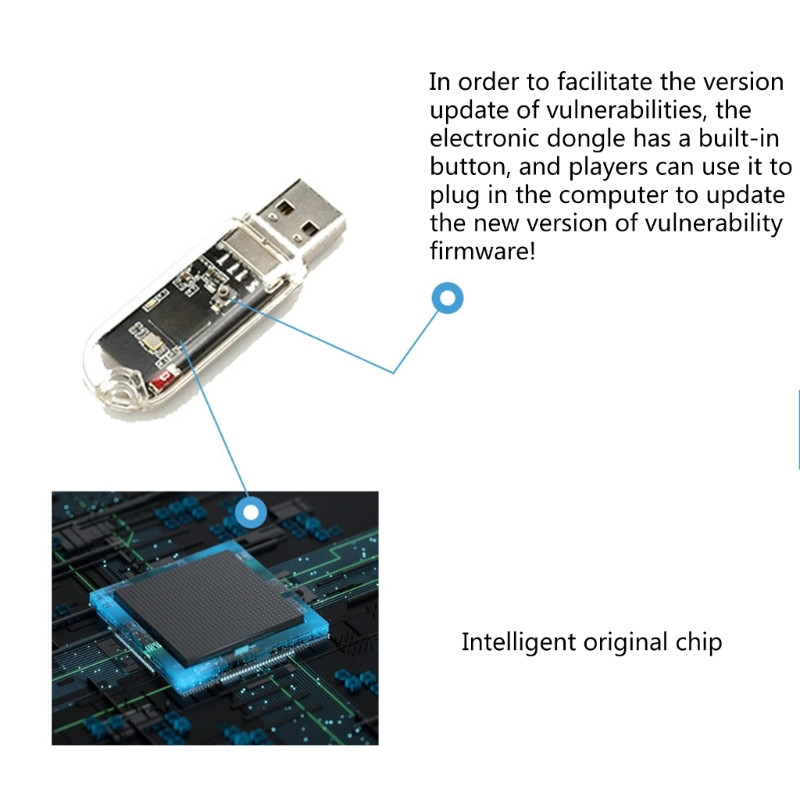 In order to facilitate the version update of vulnerabilities, the electronic dongle has a built-in button, and players can use it to plug in the computer to update the new version of vulnerability firmware!

Intelligent original chip