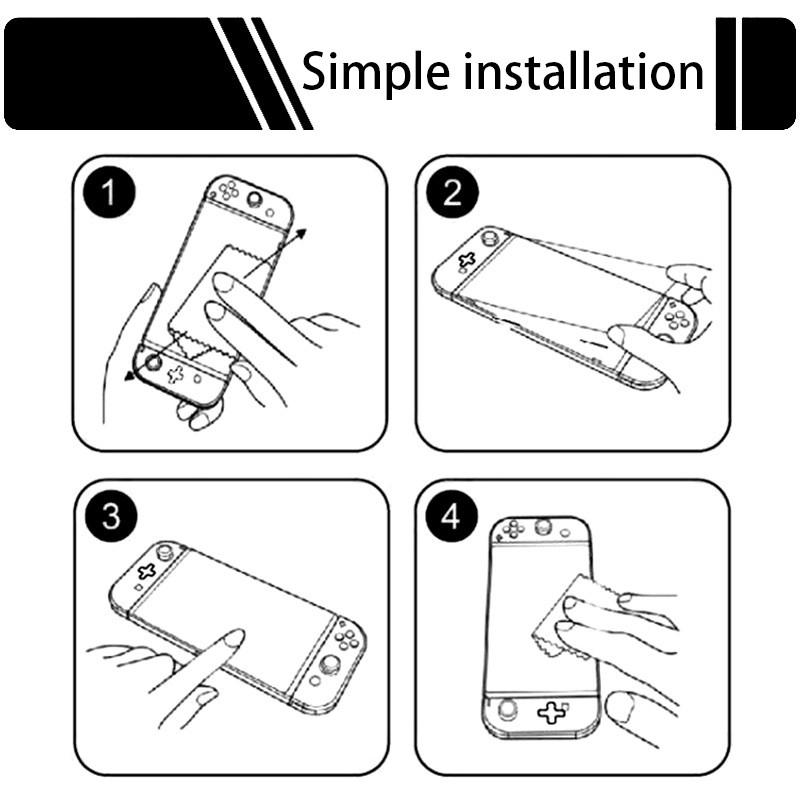 Simple installation

1

2

3

4