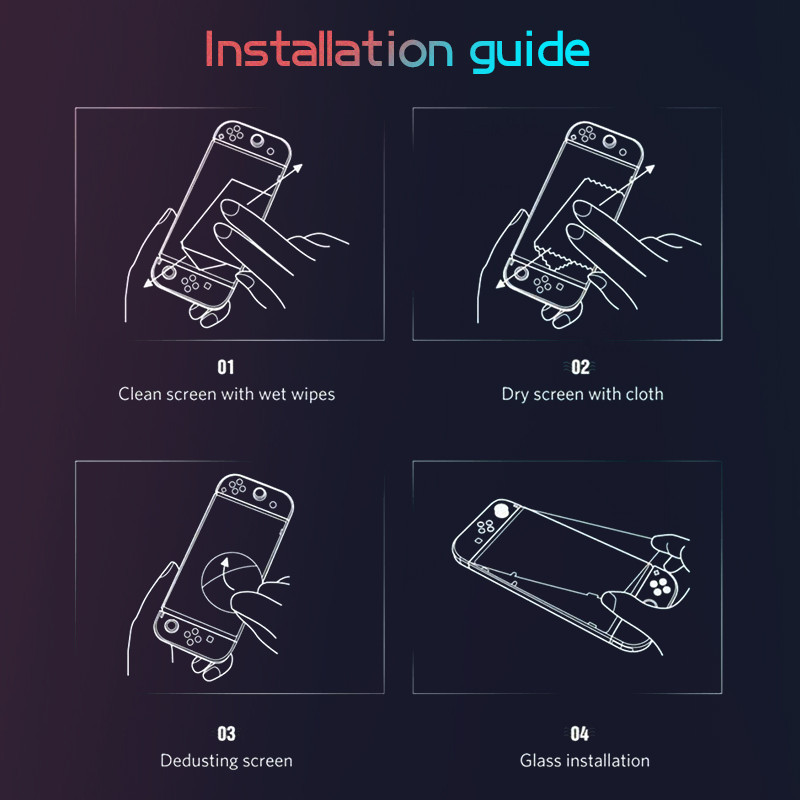 Installation guide

01
Clean screen with wet wipes

02
Dry screen with cloth

03
Dedusting screen

04
Glass installation