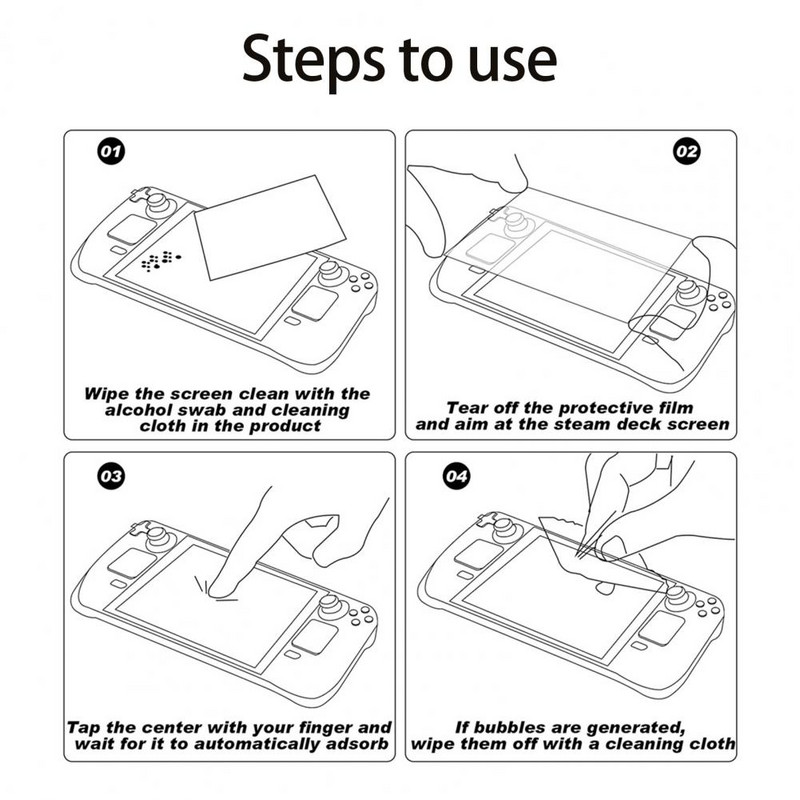 Steps to use

01

Wipe the screen clean with the alcohol swab and cleaning cloth in the product

02

Tear off the protective film and aim at the steam deck screen

03

Tap the center with your finger and wait for it to automatically adsorb

04

If bubbles are generated, wipe them off with a cleaning cloth