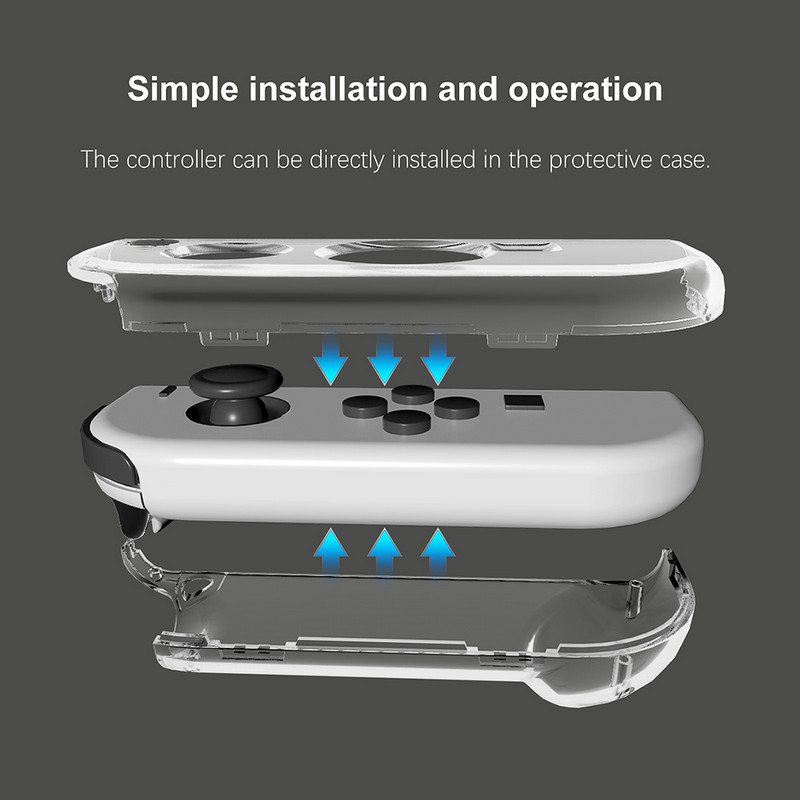 Simple installation and operation

The controller can be directly installed in the protective case.