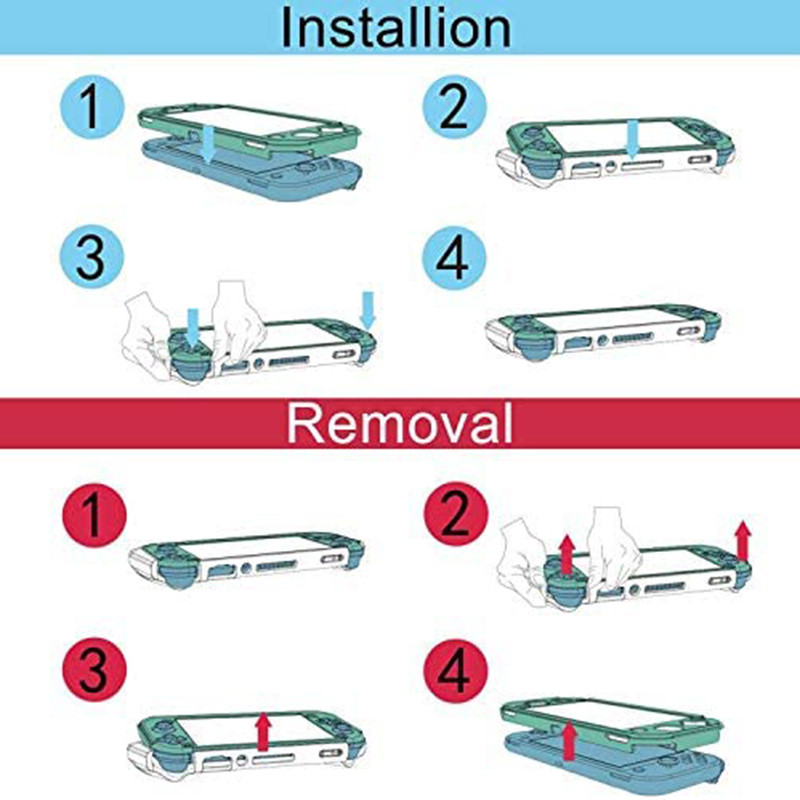 Installion

1

2

3

4

Removal

1

2

3

4