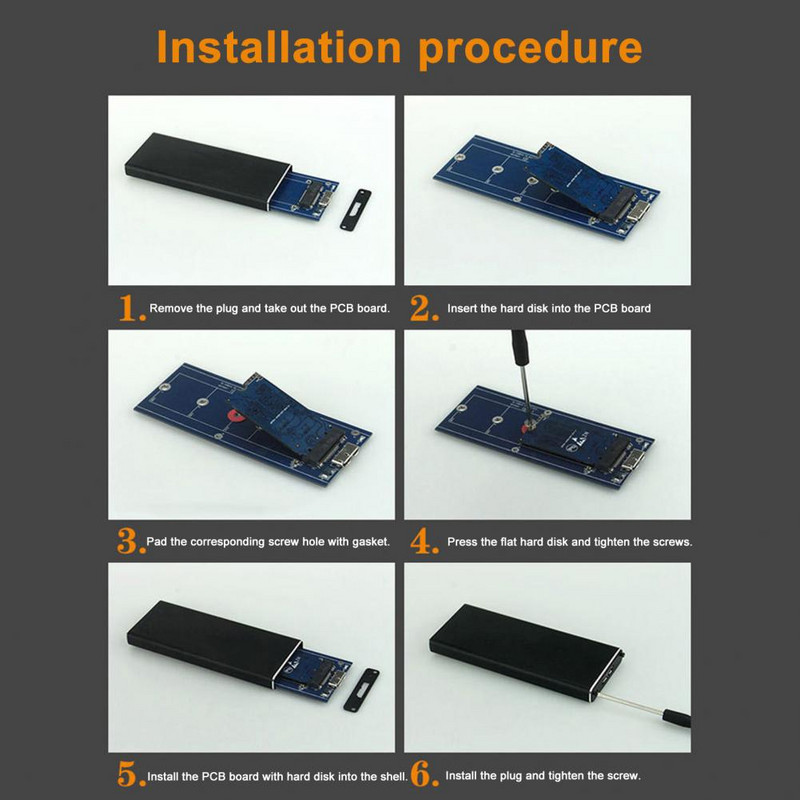 Installation procedure

1. Remove the plug and take out the PCB board.

2. Insert the hard disk into the PCB board

3. Pad the corresponding screw hole with gasket.

4. Press the flat hard disk and tighten the screws.

5. Install the PCB board with hard disk into the shell.

6. Install the plug and tighten the screw.