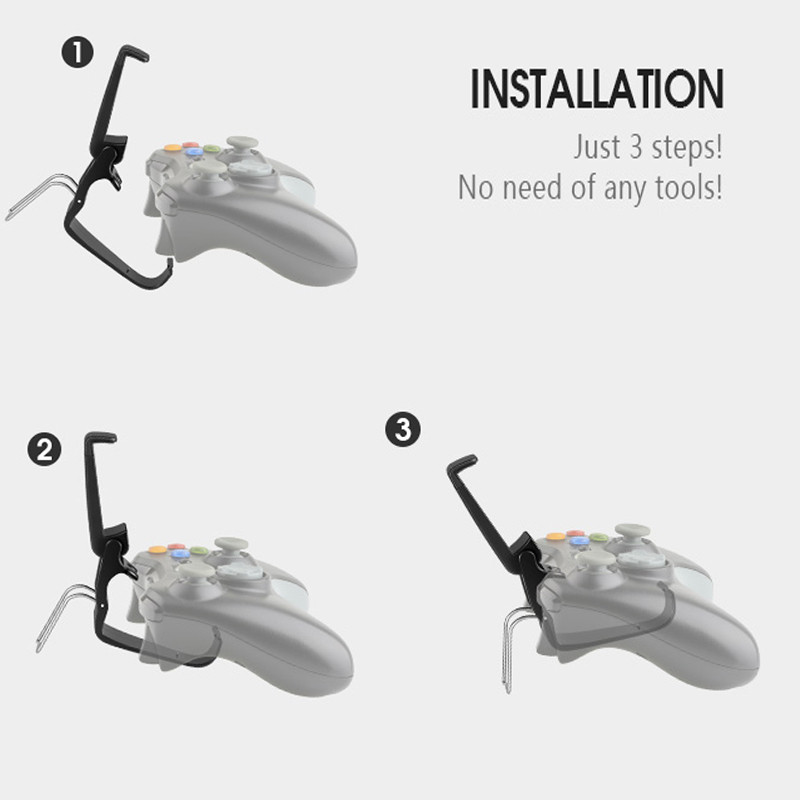 1

INSTALLATION

Just 3 steps!
No need of any tools!

2

3