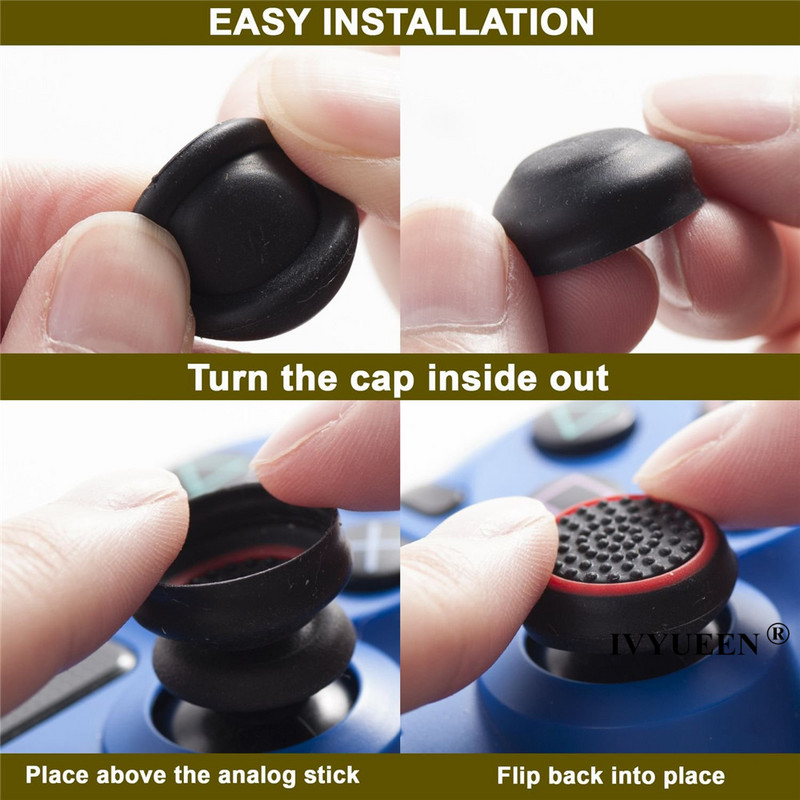 EASY INSTALLATION

Turn the cap inside out

IVYUEEN ®

Place above the analog stick

Flip back into place