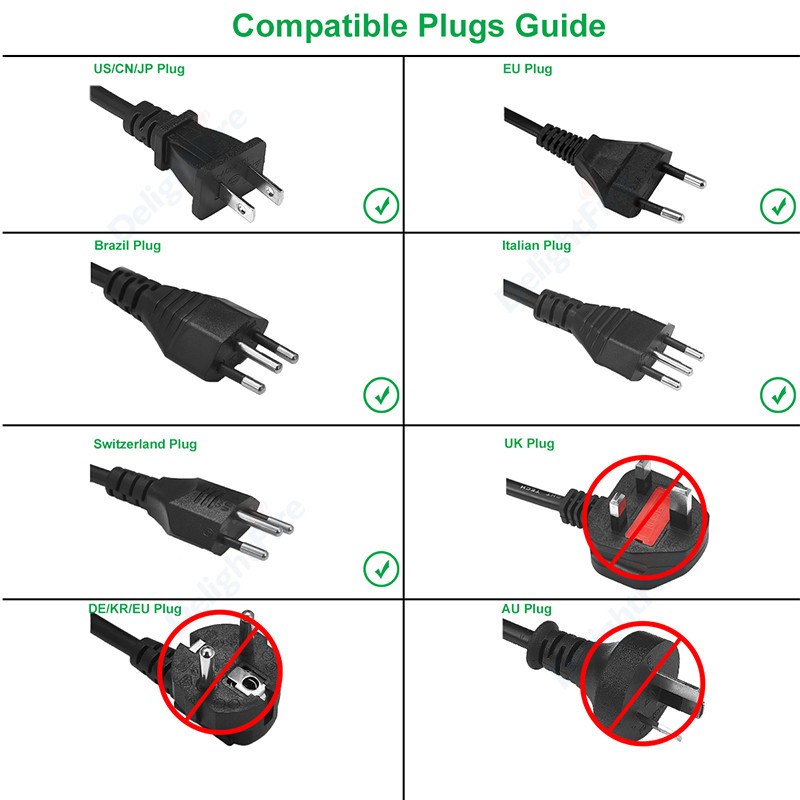 Compatible Plugs Guide

US/CN/JP Plug

EU Plug

Brazil Plug

Italian Plug

Switzerland Plug

UK Plug

DE/KR/EU Plug

AU Plug