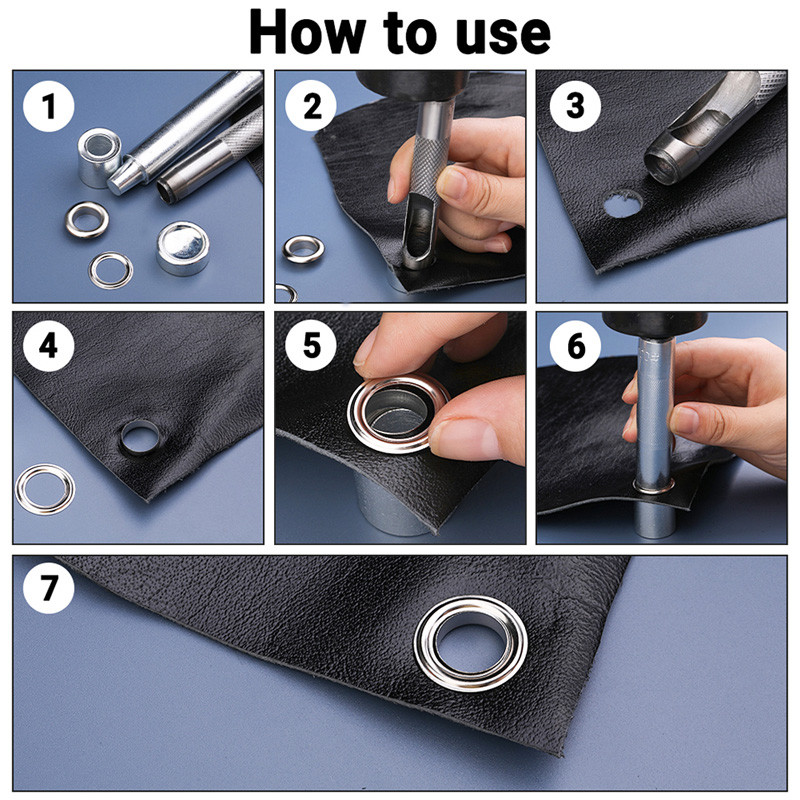 How to use

1

2

3

4

5

6

7