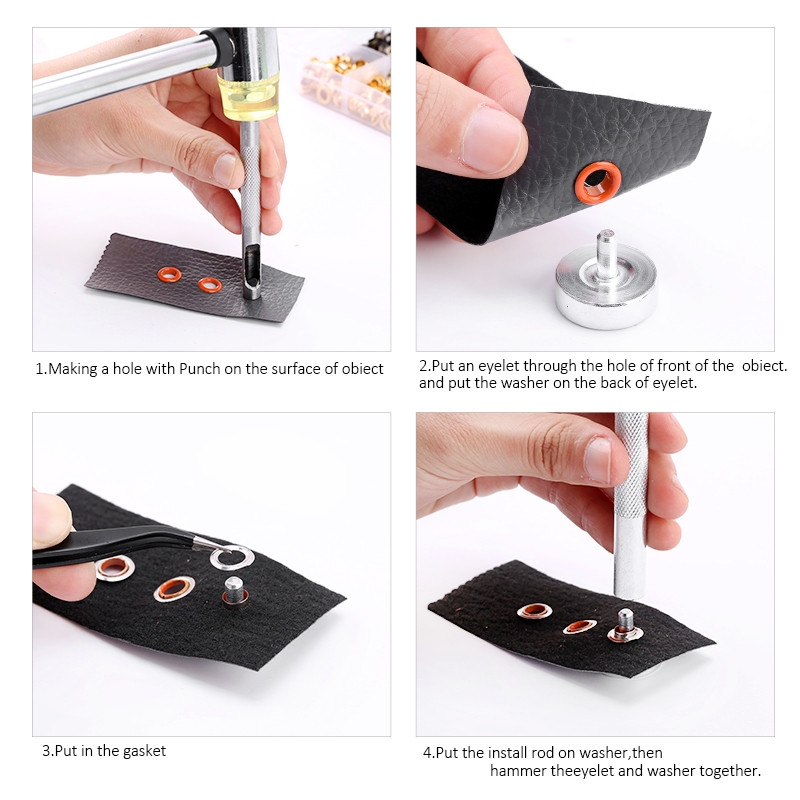 1.Making a hole with Punch on the surface of obiect

2.Put an eyelet through the hole of front of the obiect. and put the washer on the back of eyelet.

3.Put in the gasket

4.Put the install rod on washer,then hammer theeyelet and washer together.