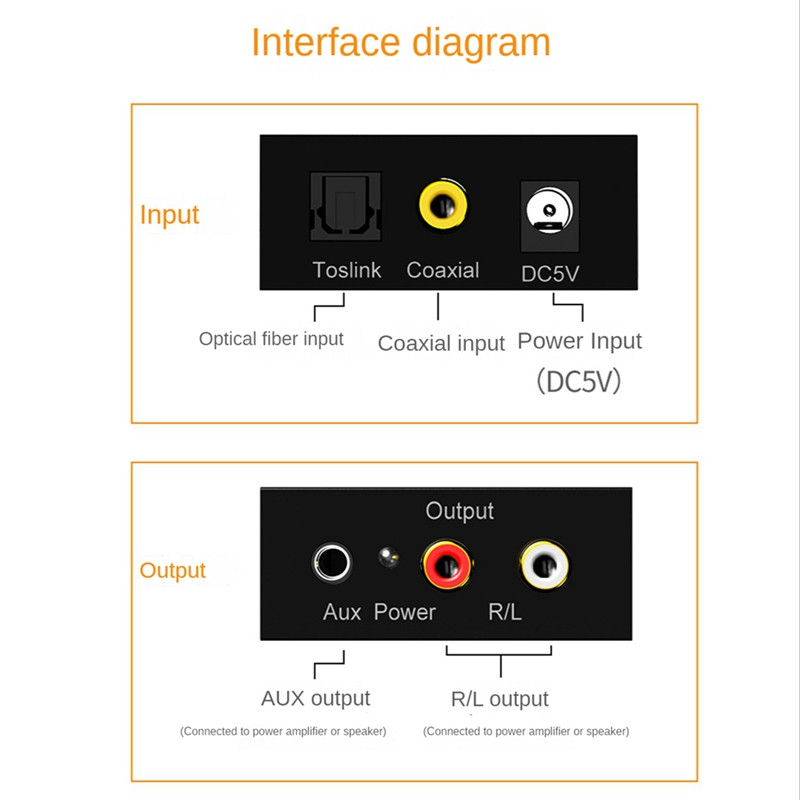 Interface diagram

Input

Toslink Coaxial DC5V

Optical fiber input

Coaxial input

Power Input (DC5V)

Output

Output

Aux Power R/L

AUX output

(Connected to power amplifier or speaker)

R/L output

(Connected to power amplifier or speaker)