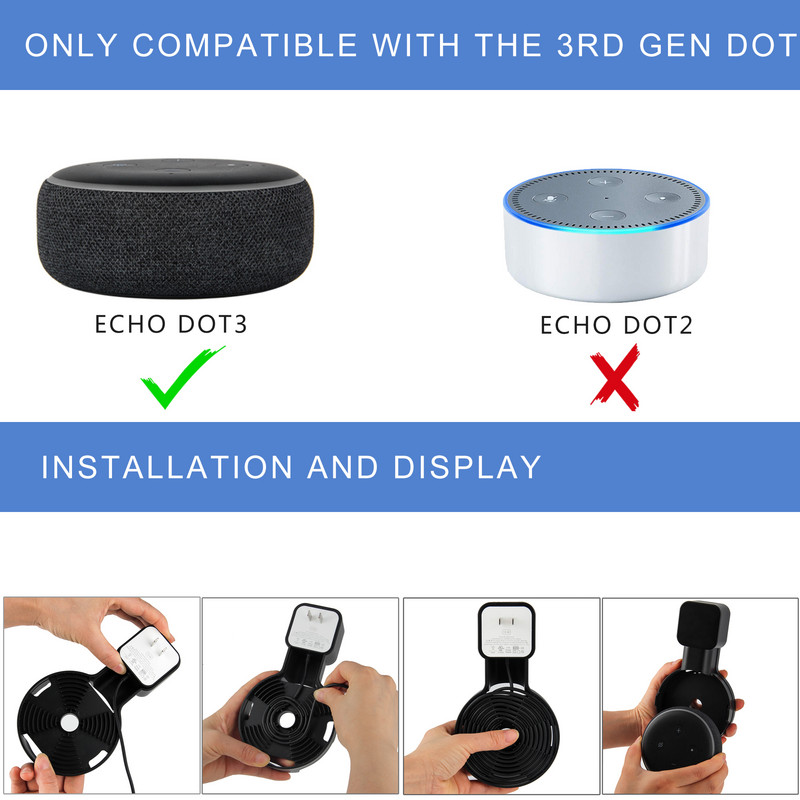 ONLY COMPATIBLE WITH THE 3RD GEN DOT

ECHO DOT3

ECHO DOT2

INSTALLATION AND DISPLAY