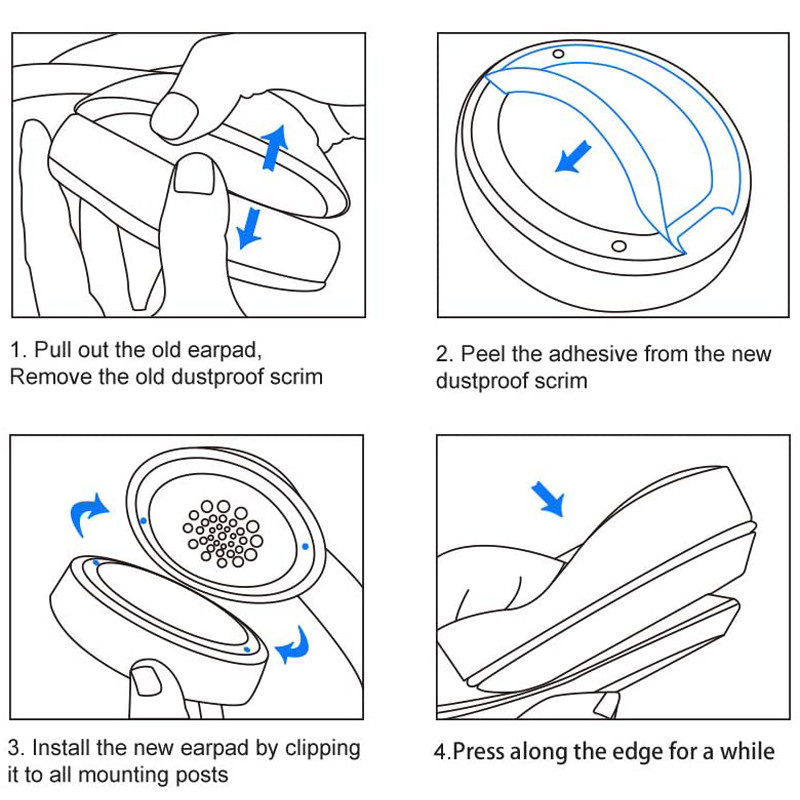 1. Pull out the old earpad,
Remove the old dustproof scrim

2. Peel the adhesive from the new dustproof scrim

3. Install the new earpad by clipping it to all mounting posts

4.Press along the edge for a while