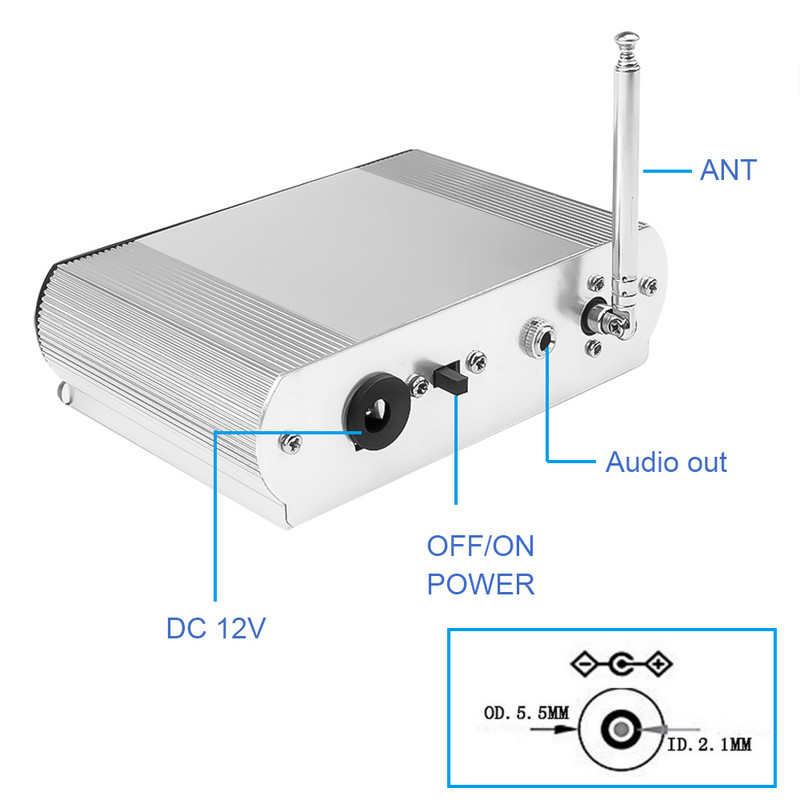 ANT

Audio out

OFF/ON
POWER

DC 12V

OD. 5. 5MM

ID. 2. 1MM