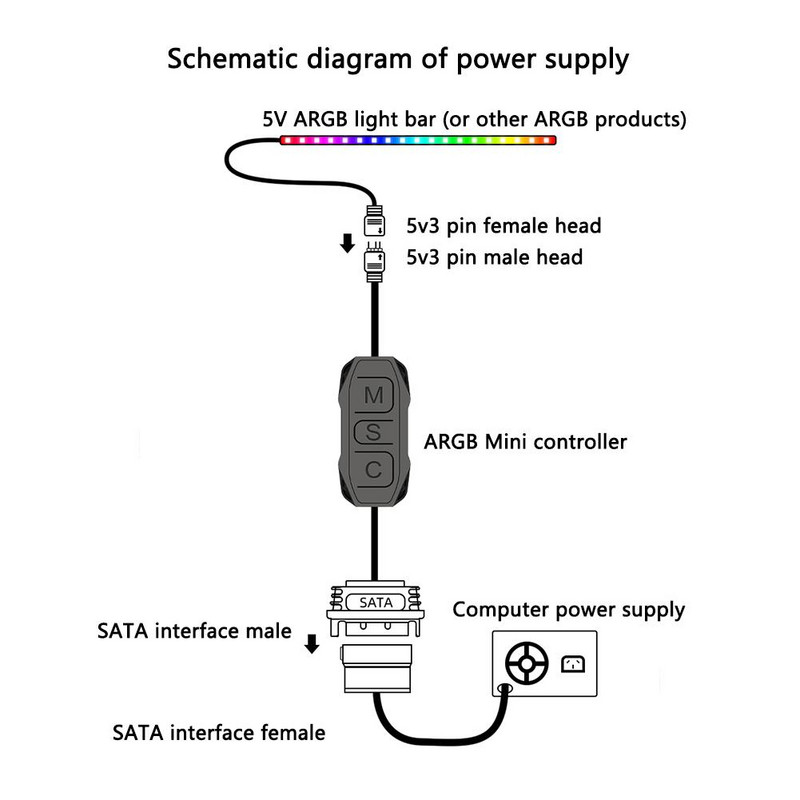 Schematic diagram of power supply

5V ARGB light bar (or other ARGB products)

5v3 pin female head

5v3 pin male head

M

S

C

ARGB Mini controller

SATA

Computer power supply

SATA interface male

SATA interface female