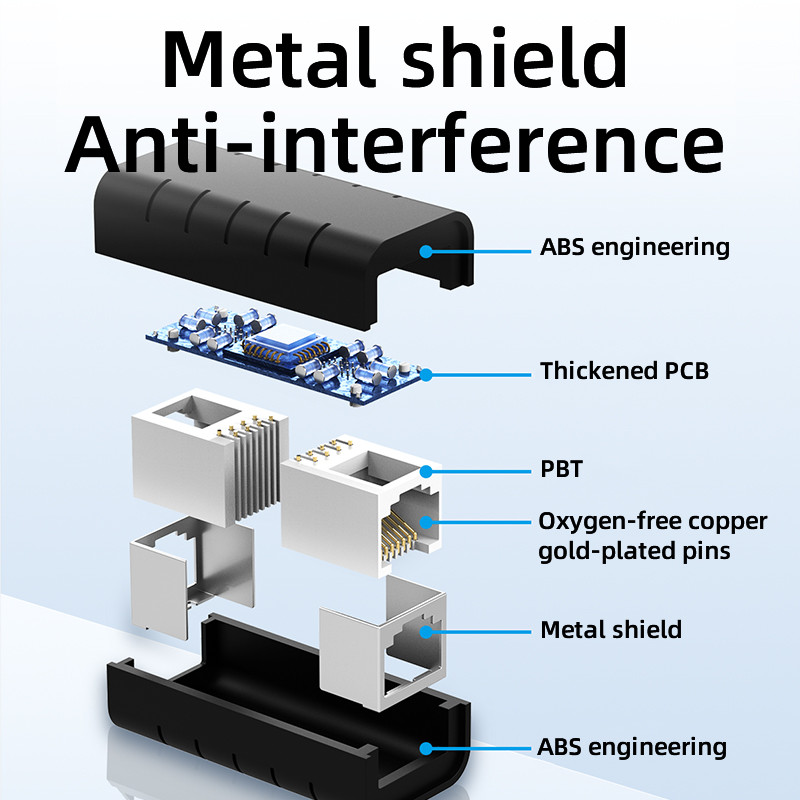 Metal shield
Anti-interference

ABS engineering

Thickened PCB

PBT

Oxygen-free copper gold-plated pins

Metal shield

ABS engineering