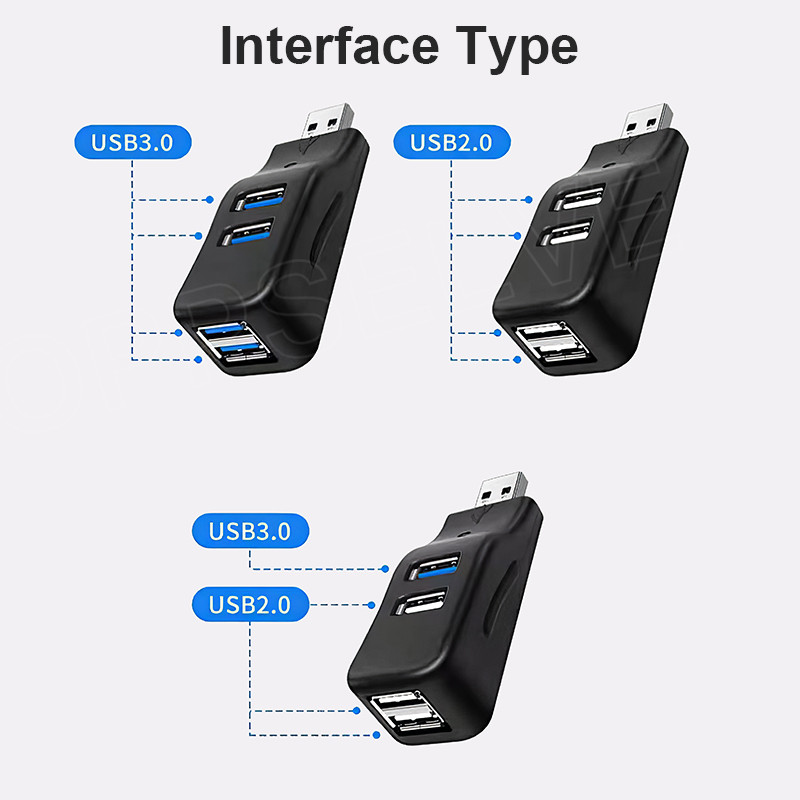 Interface Type

USB3.0

USB2.0

USB3.0

USB2.0