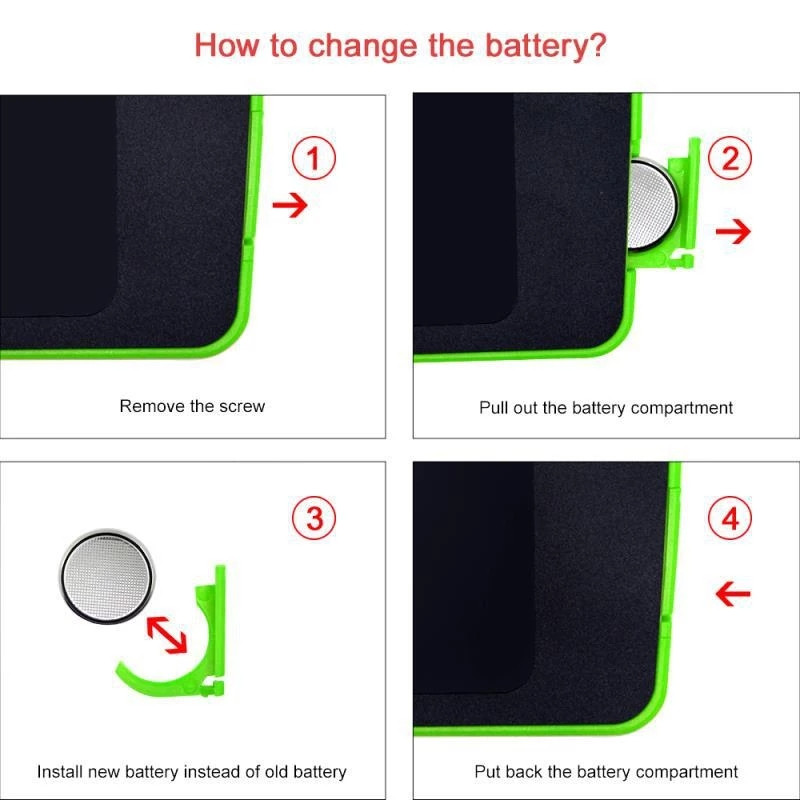 How to change the battery?

①

Remove the screw

②

Pull out the battery compartment

③

Install new battery instead of old battery

④

Put back the battery compartment