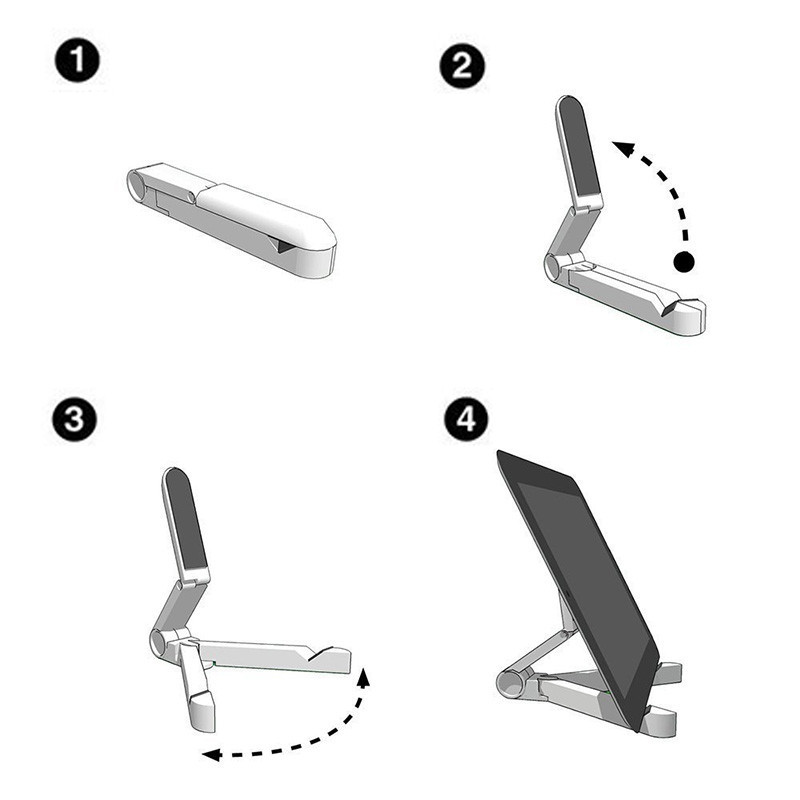 1

2

3

4