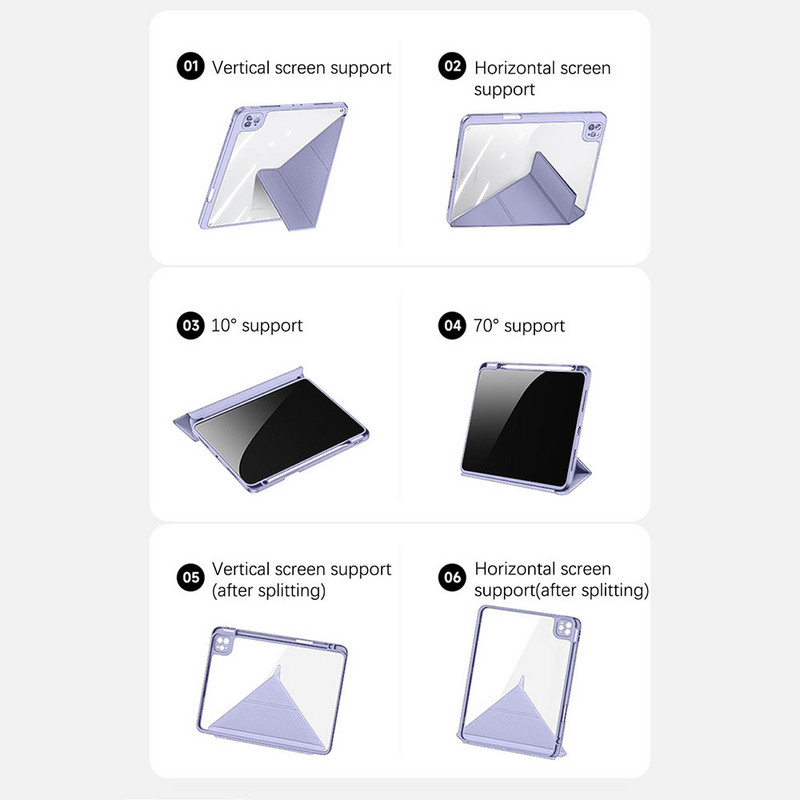 01 Vertical screen support

02 Horizontal screen support

03 10° support

04 70° support

05 Vertical screen support (after splitting)

06 Horizontal screen support(after splitting)