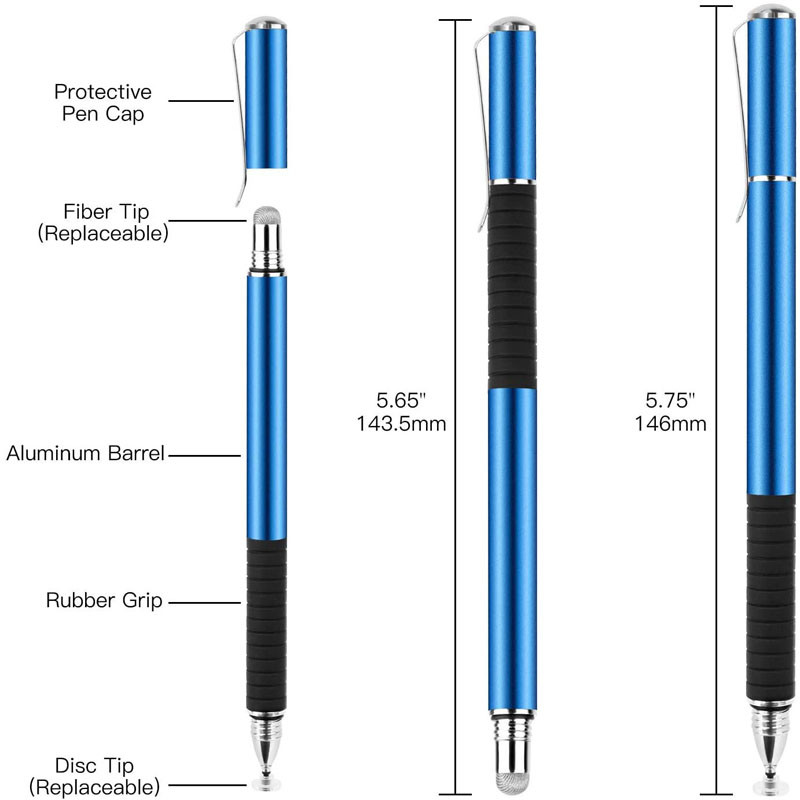 Protective Pen Cap

Fiber Tip (Replaceable)

Aluminum Barrel

Rubber Grip

Disc Tip (Replaceable)

5.65" 143.5mm

5.75" 146mm