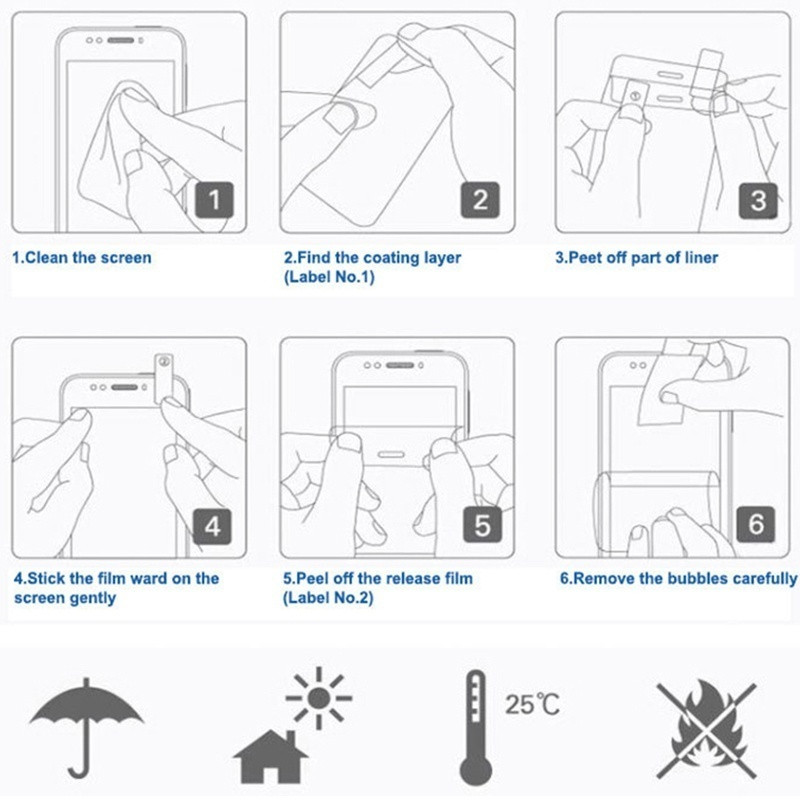 1

1.Clean the screen

2

2.Find the coating layer (Label No.1)

3

3.Peet off part of liner

4

4.Stick the film ward on the screen gently

5

5.Peel off the release film (Label No.2)

6

6.Remove the bubbles carefully

25℃