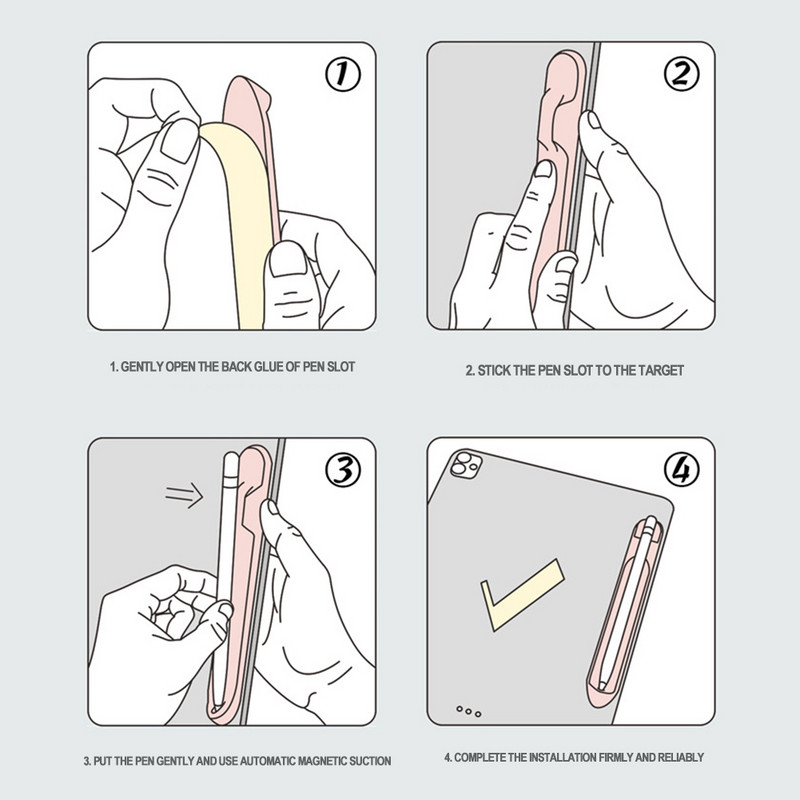 ①

1. GENTLY OPEN THE BACK GLUE OF PEN SLOT

②

2. STICK THE PEN SLOT TO THE TARGET

③

3. PUT THE PEN GENTLY AND USE AUTOMATIC MAGNETIC SUCTION

④

4. COMPLETE THE INSTALLATION FIRMLY AND RELIABLY