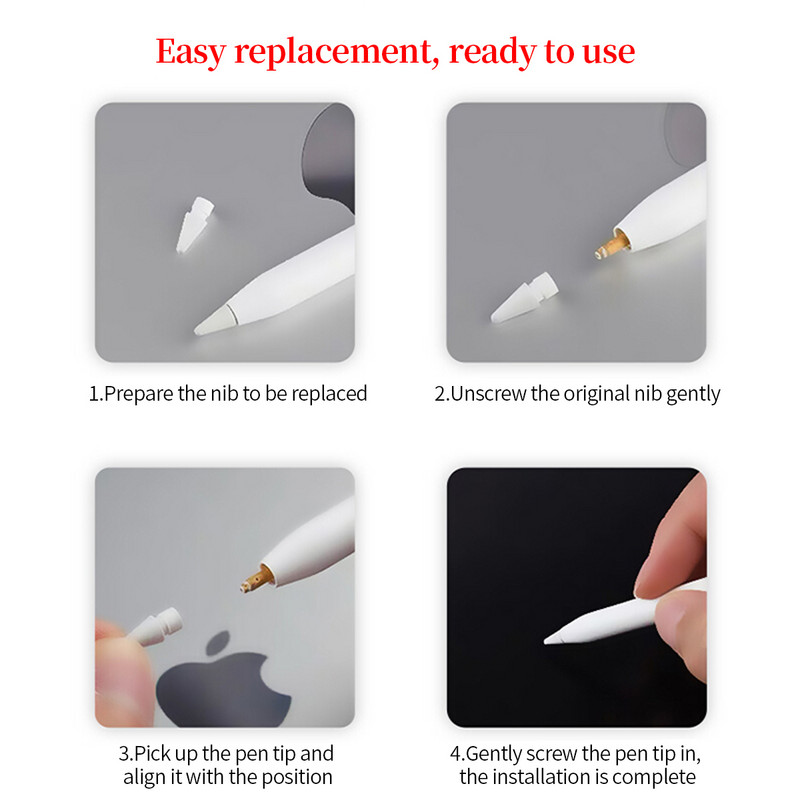 Easy replacement, ready to use

1.Prepare the nib to be replaced

2.Unscrew the original nib gently

3.Pick up the pen tip and align it with the position

4.Gently screw the pen tip in, the installation is complete