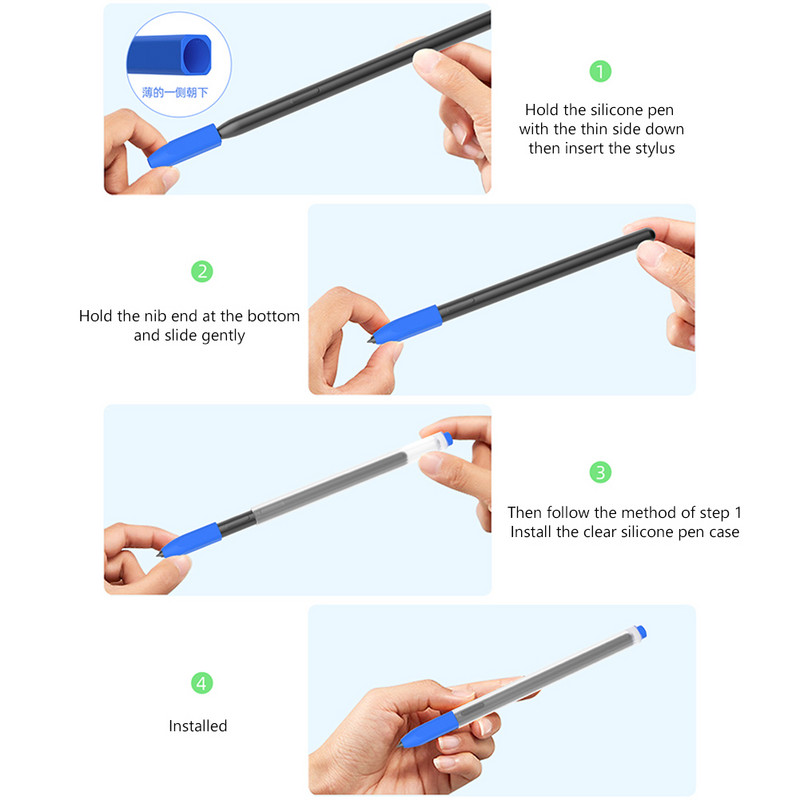 薄的一侧朝下

1

Hold the silicone pen with the thin side down then insert the stylus

2

Hold the nib end at the bottom and slide gently

3

Then follow the method of step 1 Install the clear silicone pen case

4

Installed