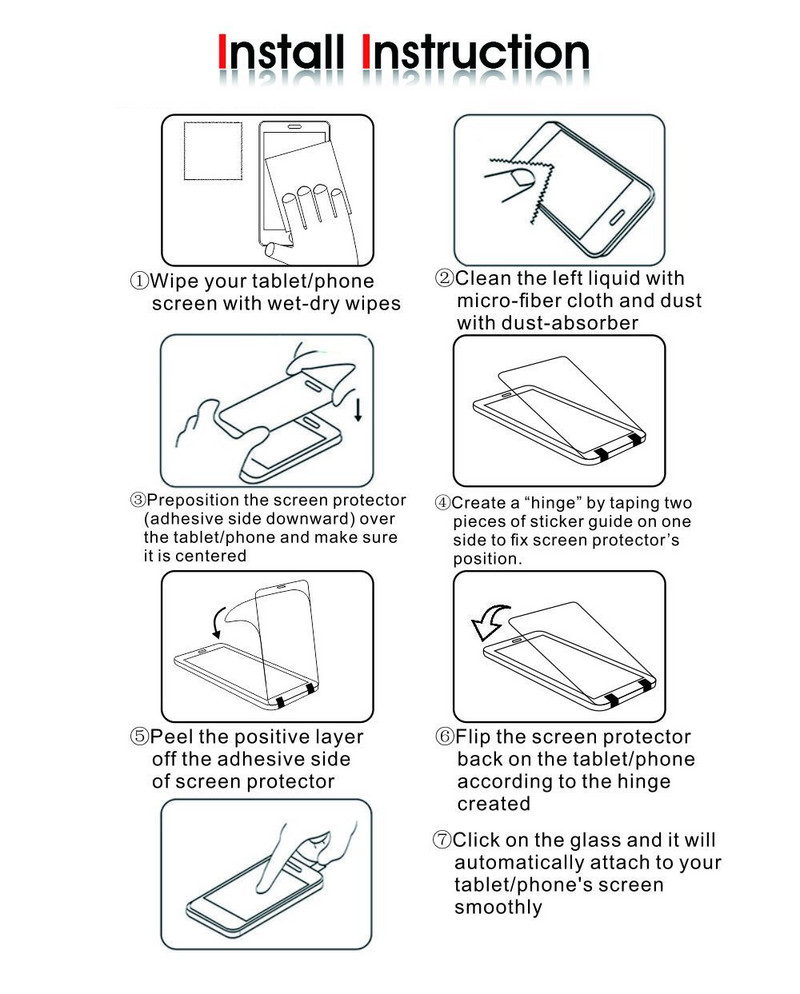 Install Instruction

①Wipe your tablet/phone screen with wet-dry wipes

②Clean the left liquid with micro-fiber cloth and dust with dust-absorber

③Preposition the screen protector (adhesive side downward) over the tablet/phone and make sure it is centered

④Create a “hinge” by taping two pieces of sticker guide on one side to fix screen protector’s position.

⑤Peel the positive layer off the adhesive side of screen protector

⑥Flip the screen protector back on the tablet/phone according to the hinge created

⑦Click on the glass and it will automatically attach to your tablet/phone's screen smoothly