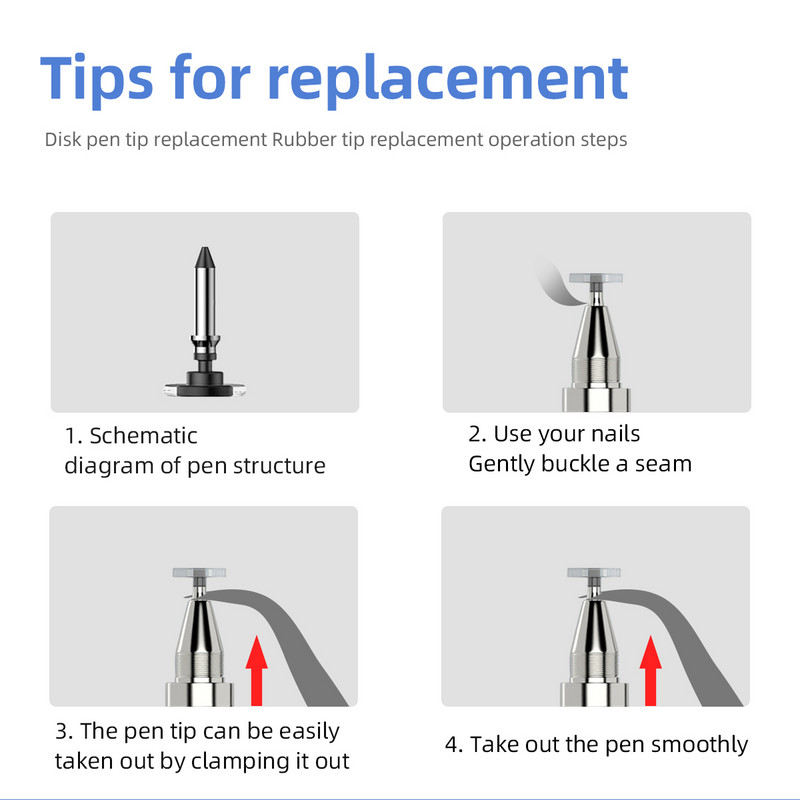 Tips for replacement

Disk pen tip replacement Rubber tip replacement operation steps

1. Schematic diagram of pen structure

2. Use your nails
Gently buckle a seam

3. The pen tip can be easily taken out by clamping it out

4. Take out the pen smoothly