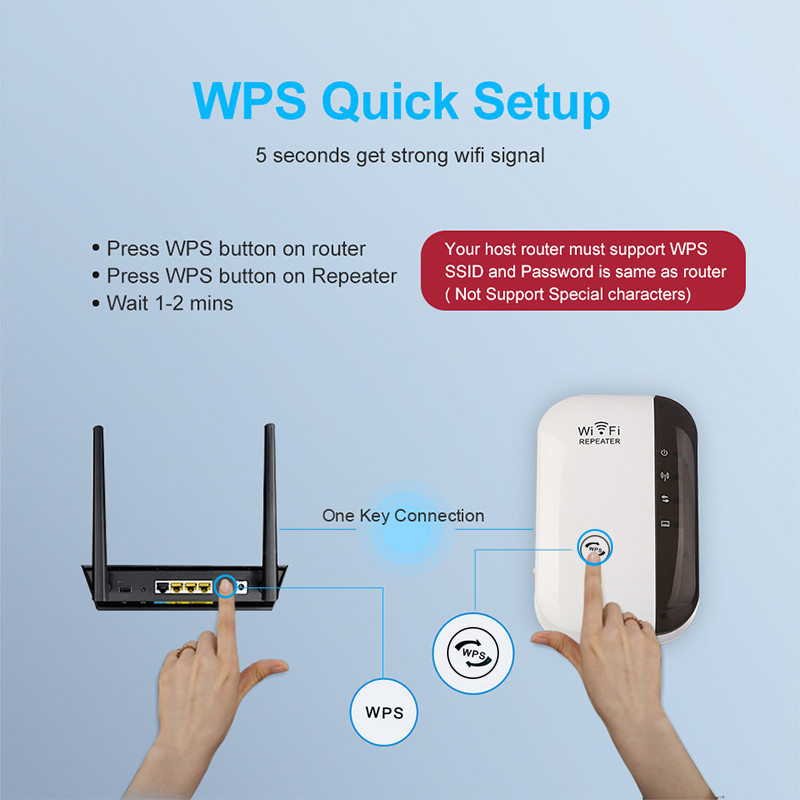 WPS Quick Setup

5 seconds get strong wifi signal

• Press WPS button on router
• Press WPS button on Repeater
• Wait 1-2 mins

Your host router must support WPS
SSID and Password is same as router
( Not Support Special characters)

WiFi
REPEATER

One Key Connection

WPS

WPS

WPS