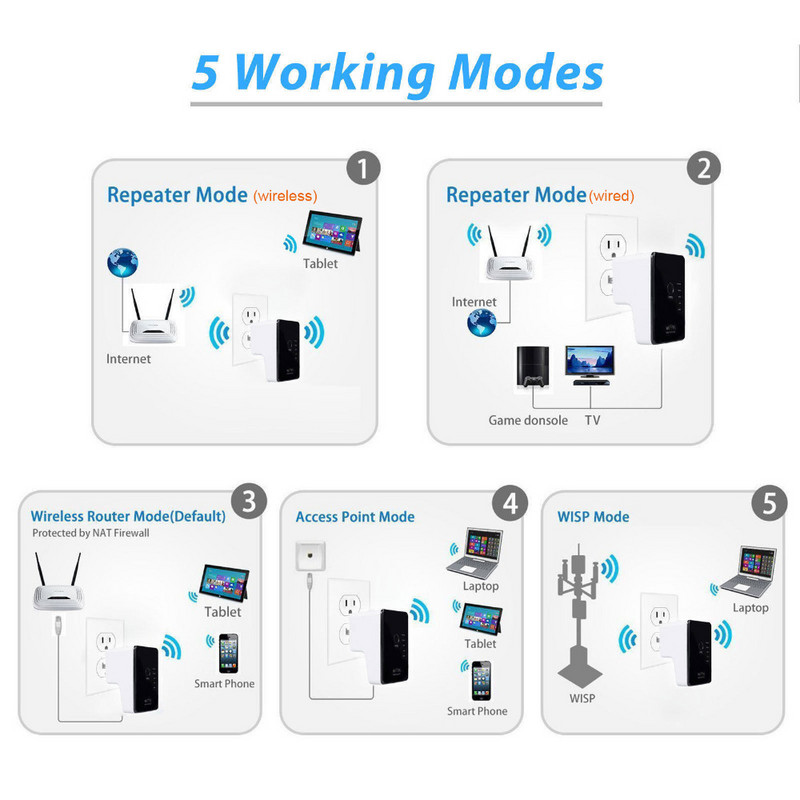 5 Working Modes

1
Repeater Mode (wireless)
Tablet
Internet

2
Repeater Mode (wired)
Internet
Game donsole
TV

3
Wireless Router Mode(Default)
Protected by NAT Firewall
Tablet
Smart Phone

4
Access Point Mode
Laptop
Tablet
Smart Phone

5
WISP Mode
Laptop
WISP