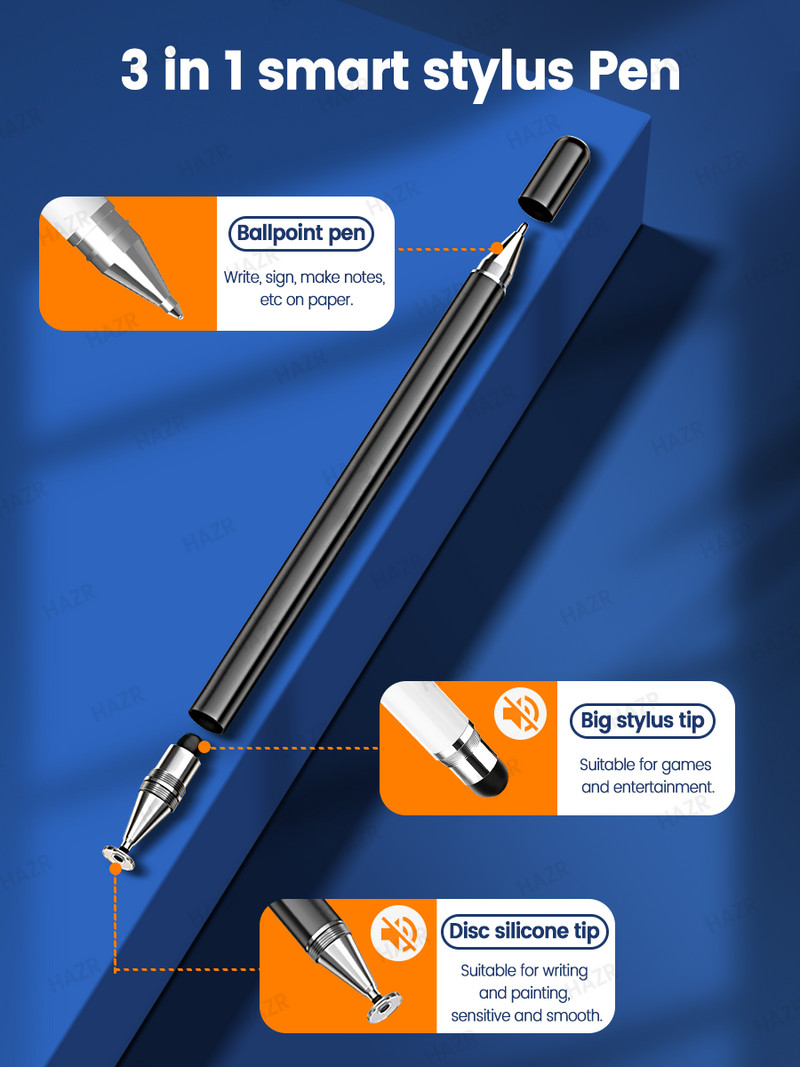 3 in 1 smart stylus Pen

Ballpoint pen
Write, sign, make notes, etc on paper.

Big stylus tip
Suitable for games and entertainment.

Disc silicone tip
Suitable for writing and painting, sensitive and smooth.

HAZR