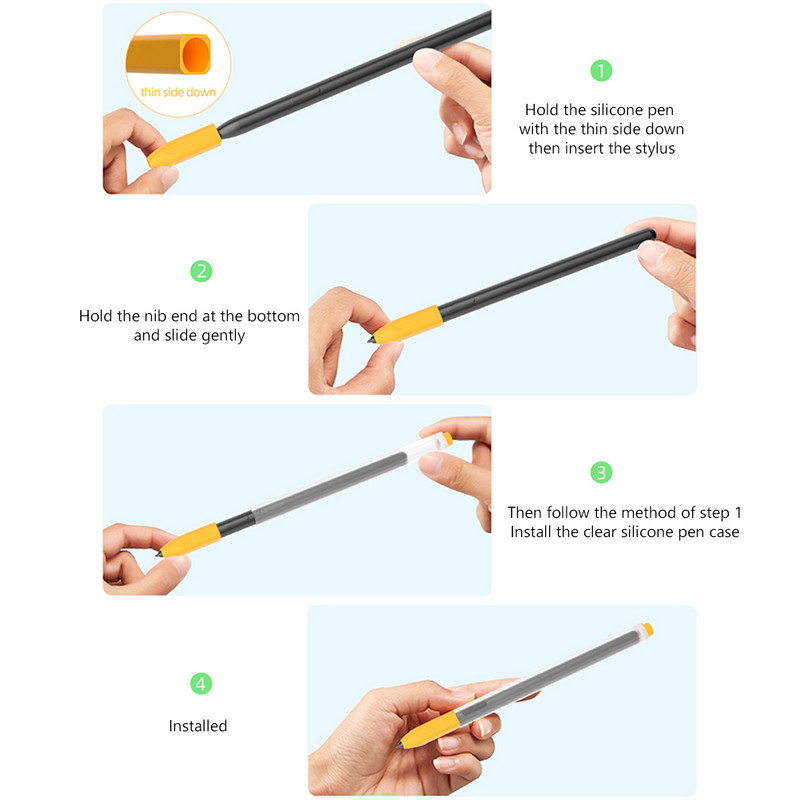 thin side down

1

Hold the silicone pen with the thin side down then insert the stylus

2

Hold the nib end at the bottom and slide gently

3

Then follow the method of step 1 Install the clear silicone pen case

4

Installed