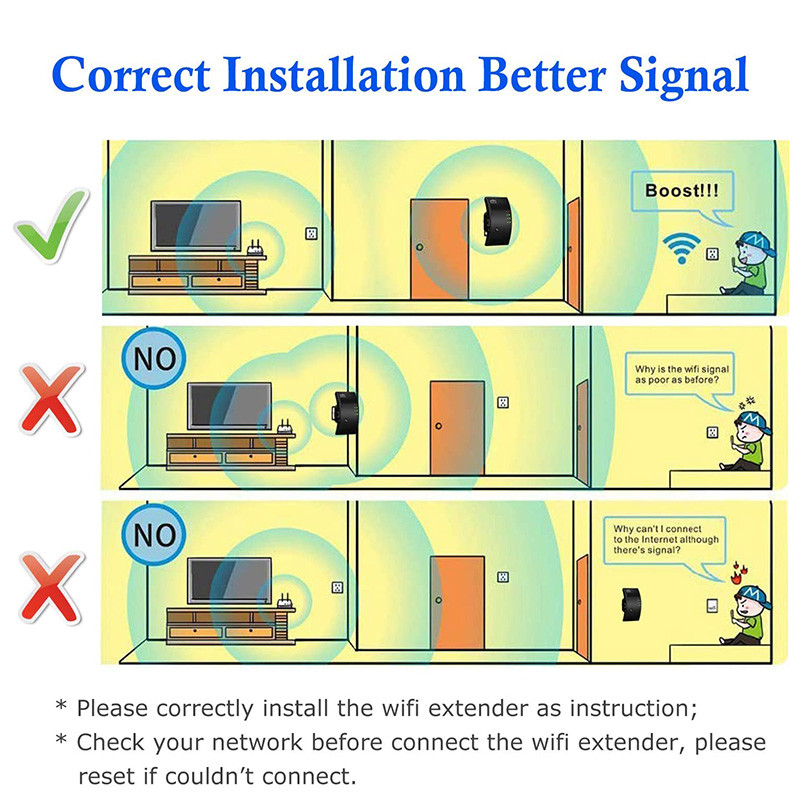 Correct Installation Better Signal

Boost!!!

NO

Why is the wifi signal as poor as before?

NO

Why can't I connect to the Internet although there's signal?

* Please correctly install the wifi extender as instruction;

* Check your network before connect the wifi extender, please reset if couldn't connect.